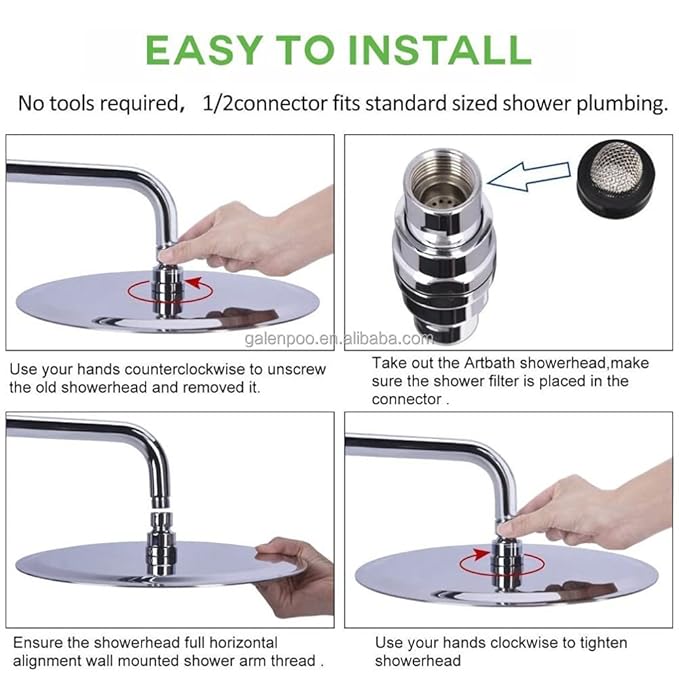 EASY TO INSTALL

No tools required, 1/2connector fits standard sized shower plumbing.

galenpoo.en.alibaba.com

Use your hands counterclockwise to unscrew the old showerhead and removed it.

Take out the Artbath showerhead,make sure the shower filter is placed in the connector .

Ensure the showerhead full horizontal alignment wall mounted shower arm thread .

Use your hands clockwise to tighten showerhead